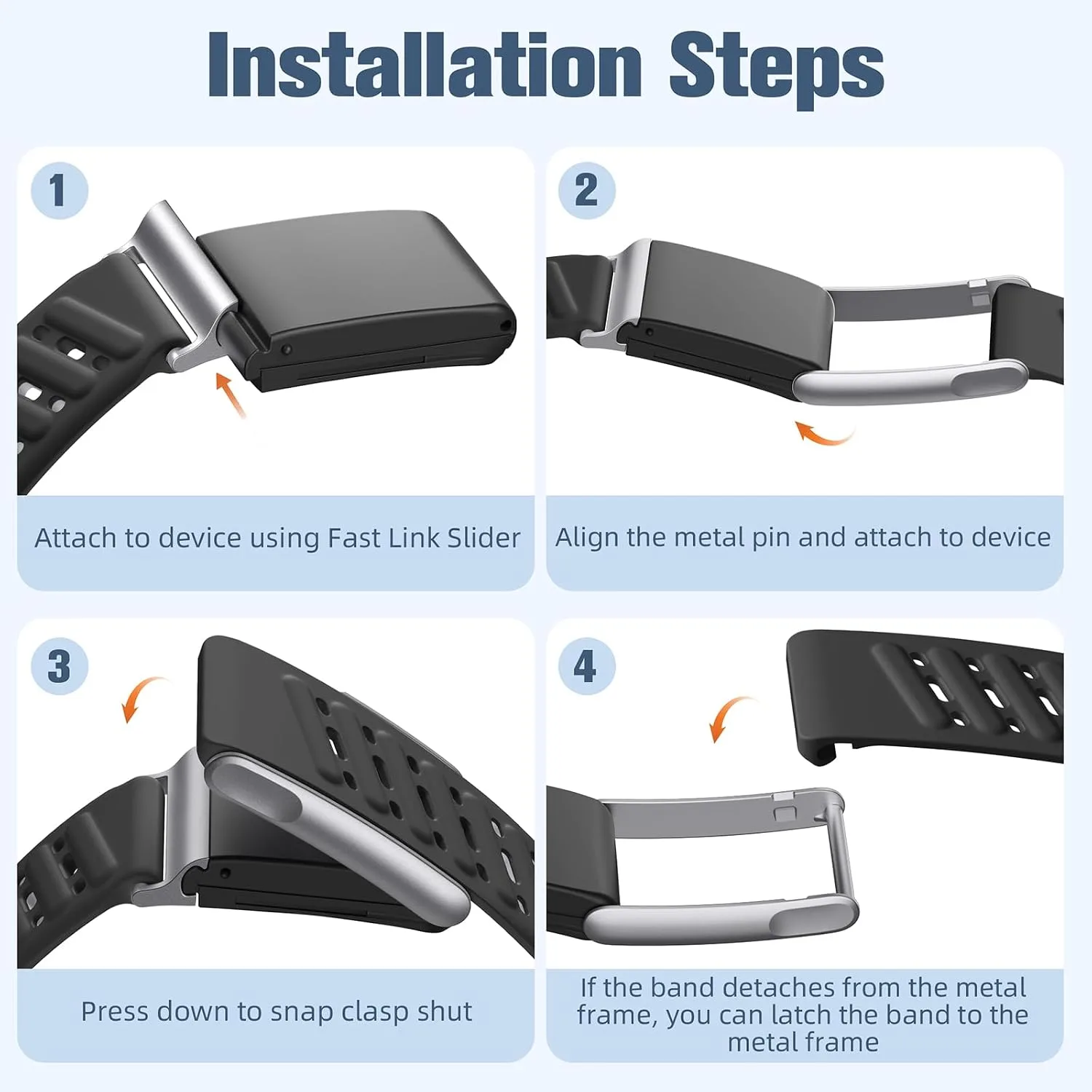 Installation Steps

1

Attach to device using Fast Link Slider

2

Align the metal pin and attach to device

3

Press down to snap clasp shut

4

If the band detaches from the metal frame, you can latch the band to the metal frame