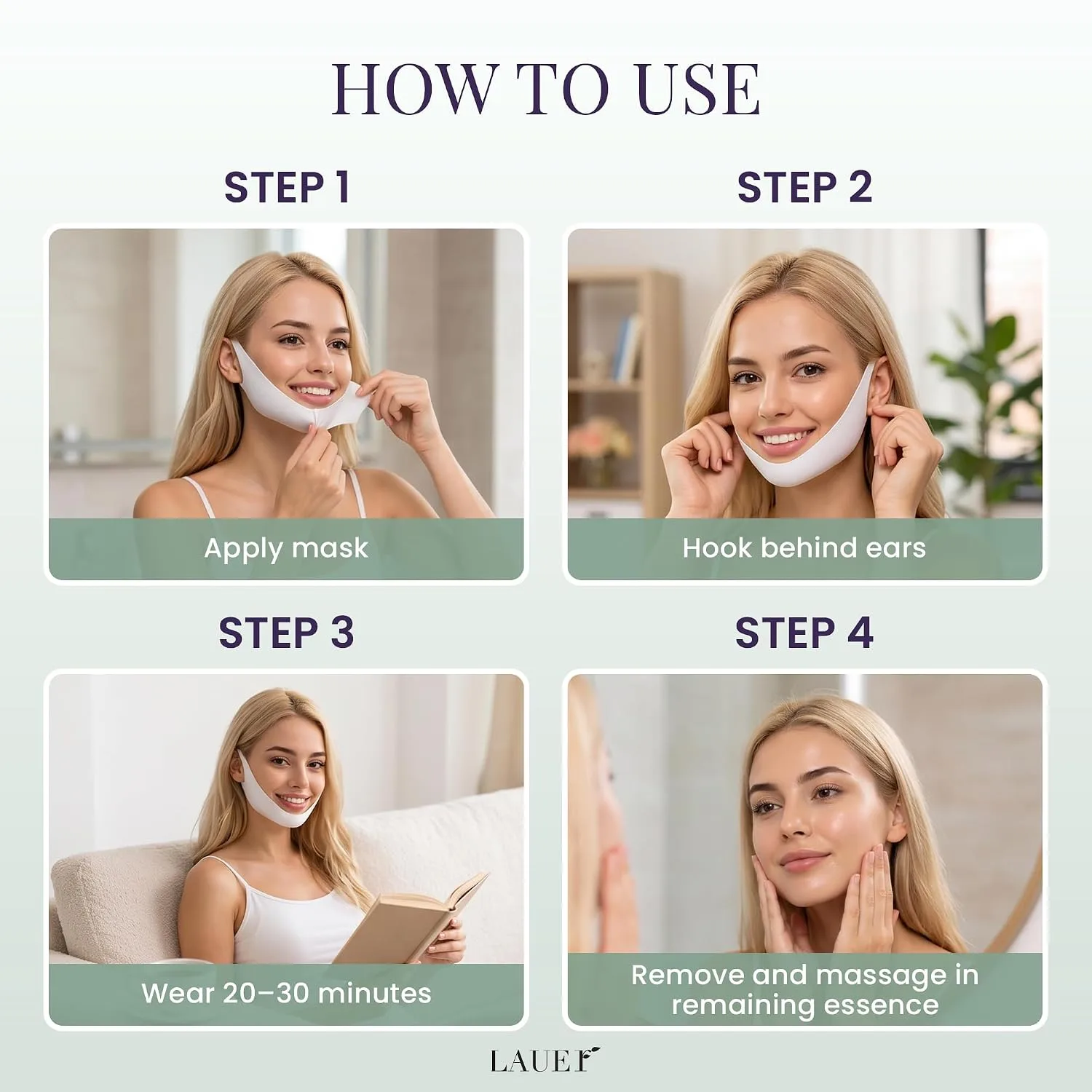 HOW TO USE

STEP 1

Apply mask

STEP 2

Hook behind ears

STEP 3

Wear 20–30 minutes

STEP 4

Remove and massage in remaining essence

LAUER