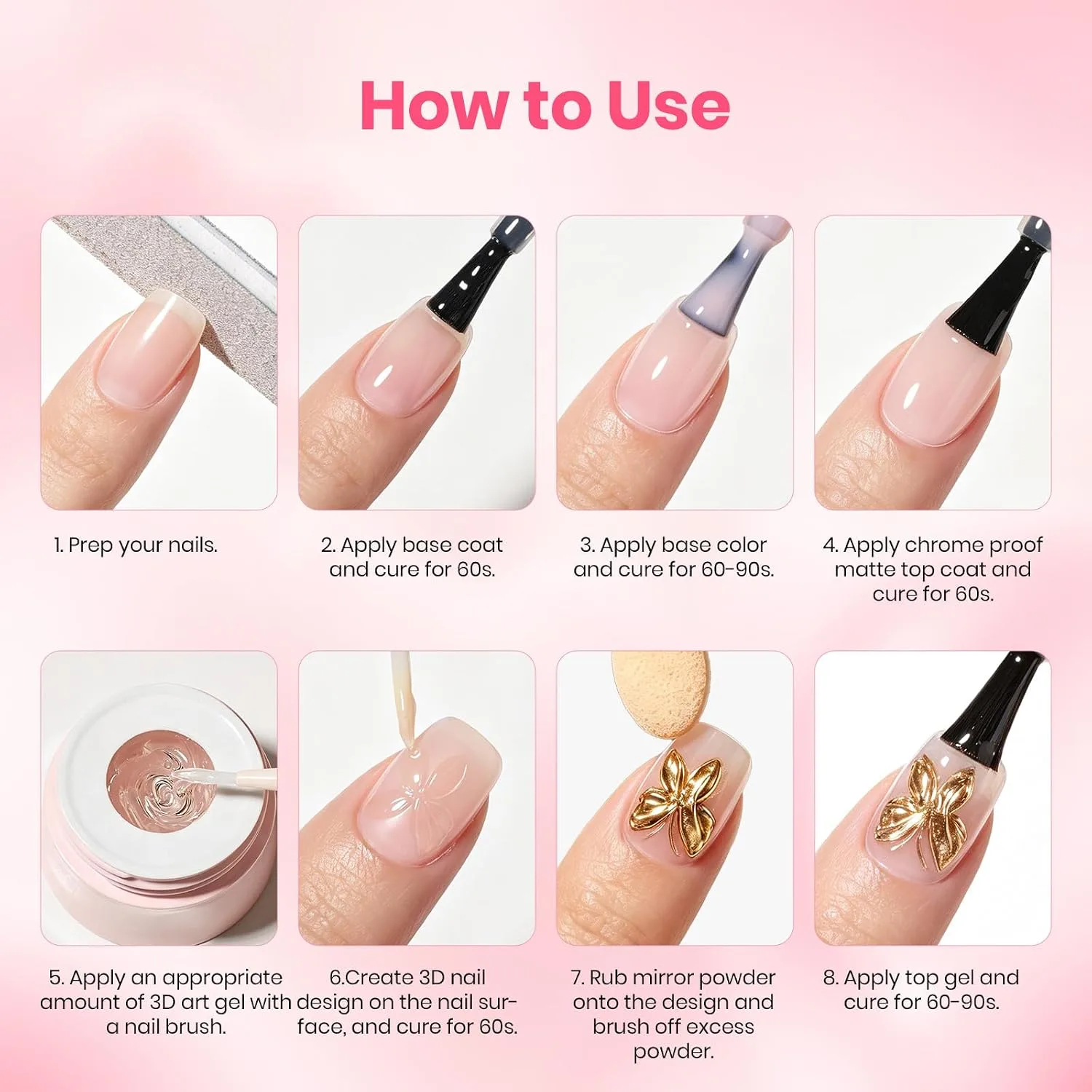 How to Use

1. Prep your nails.

2. Apply base coat and cure for 60s.

3. Apply base color and cure for 60-90s.

4. Apply chrome proof matte top coat and cure for 60s.

5. Apply an appropriate amount of 3D art gel with a nail brush.

6.Create 3D nail design on the nail surface, and cure for 60s.

7. Rub mirror powder onto the design and brush off excess powder.

8. Apply top gel and cure for 60-90s.