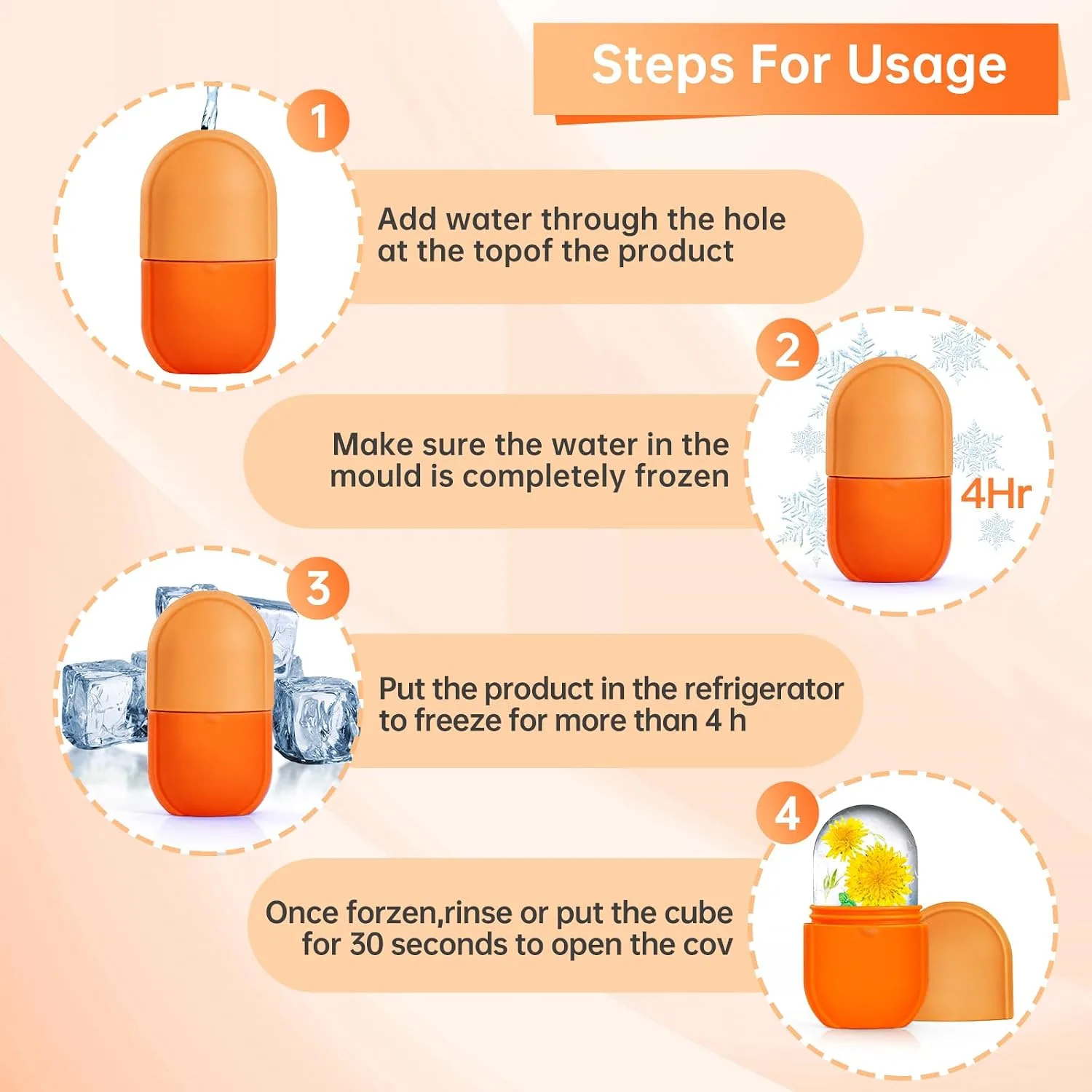 Steps For Usage

1

Add water through the hole at the topof the product

2

Make sure the water in the mould is completely frozen

4Hr

3

Put the product in the refrigerator to freeze for more than 4 h

4

Once forzen,rinse or put the cube for 30 seconds to open the cov