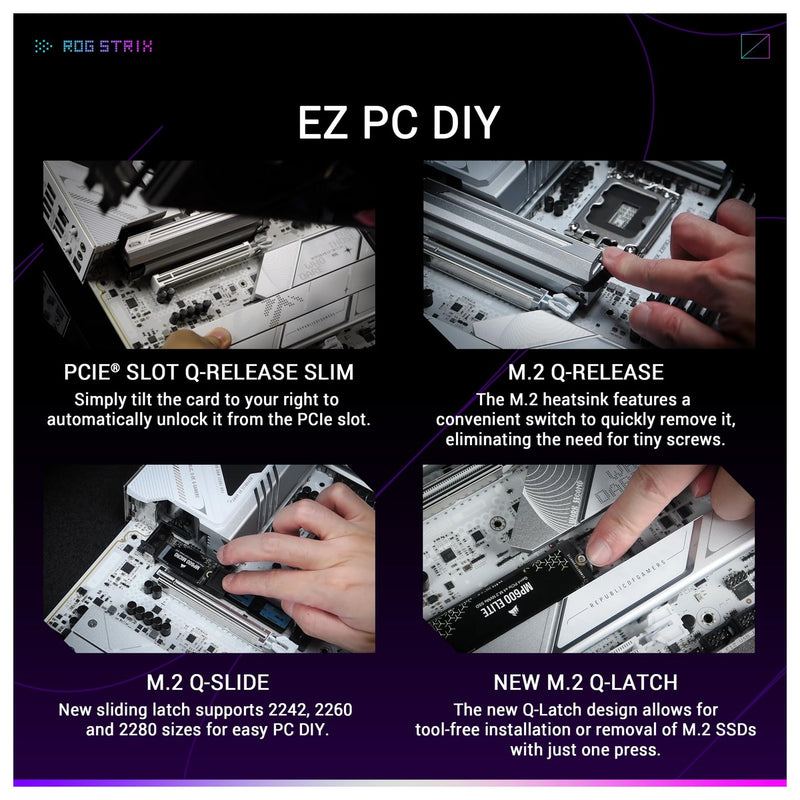 ROG STRIX

EZ PC DIY

PCIE® SLOT Q-RELEASE SLIM
Simply tilt the card to your right to automatically unlock it from the PCIe slot.

M.2 Q-RELEASE
The M.2 heatsink features a convenient switch to quickly remove it, eliminating the need for tiny screws.

MP600 ELITE
REPUBLIC OF GAMERS

M.2 Q-SLIDE
New sliding latch supports 2242, 2260 and 2280 sizes for easy PC DIY.

NEW M.2 Q-LATCH
The new Q-Latch design allows for tool-free installation or removal of M.2 SSDs with just one press.