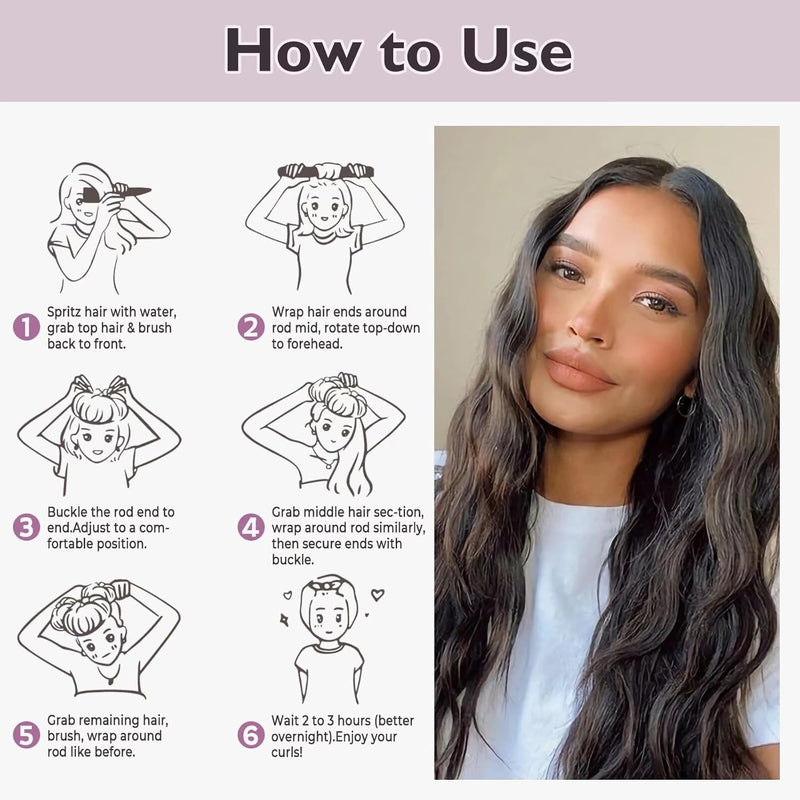 How to Use

1 Spritz hair with water, grab top hair & brush back to front.

2 Wrap hair ends around rod mid, rotate top-down to forehead.

3 Buckle the rod end to end.Adjust to a comfortable position.

4 Grab middle hair sec-tion, wrap around rod similarly, then secure ends with buckle.

5 Grab remaining hair, brush, wrap around rod like before.

6 Wait 2 to 3 hours (better overnight).Enjoy your curls!