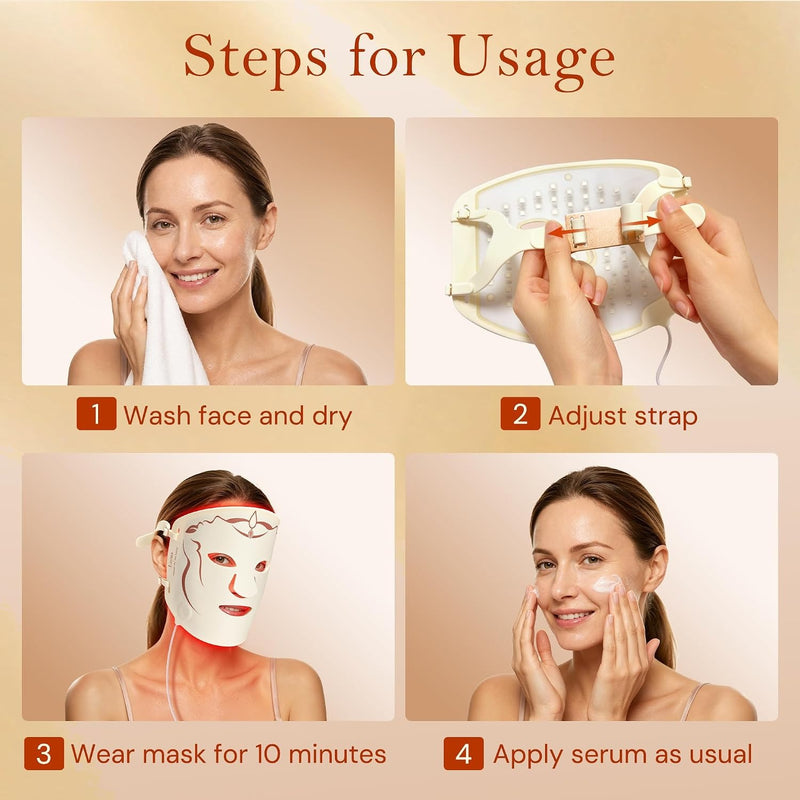 Steps for Usage

1 Wash face and dry

2 Adjust strap

3 Wear mask for 10 minutes

4 Apply serum as usual