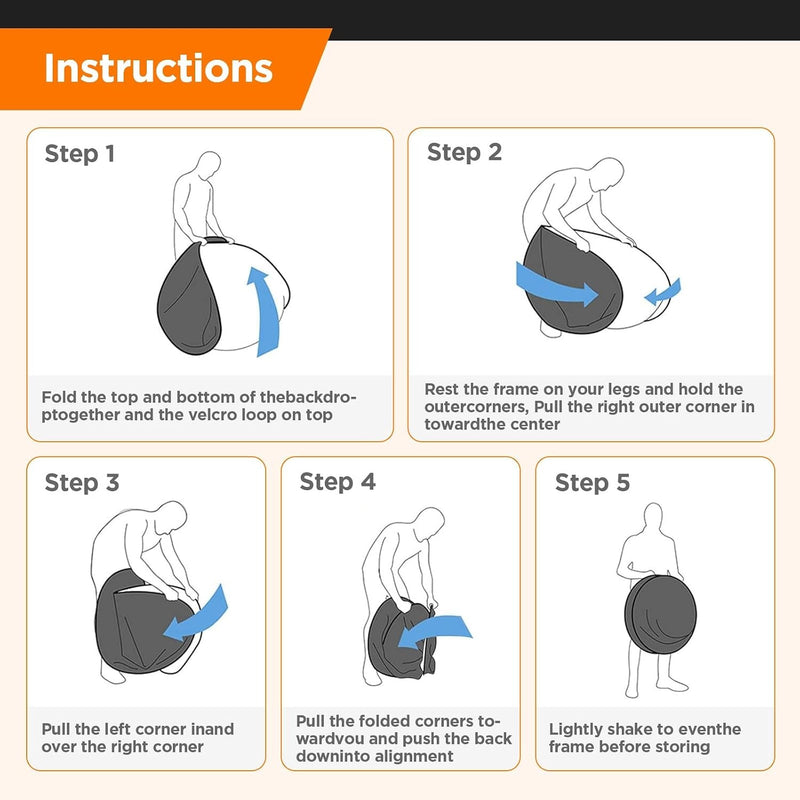 Instructions

Step 1

Fold the top and bottom of thebackdroptogether and the velcro loop on top

Step 2

Rest the frame on your legs and hold the outercorners, Pull the right outer corner in towardthe center

Step 3

Pull the left corner inand over the right corner

Step 4

Pull the folded corners towardvou and push the back downinto alignment

Step 5

Lightly shake to eventhe frame before storing