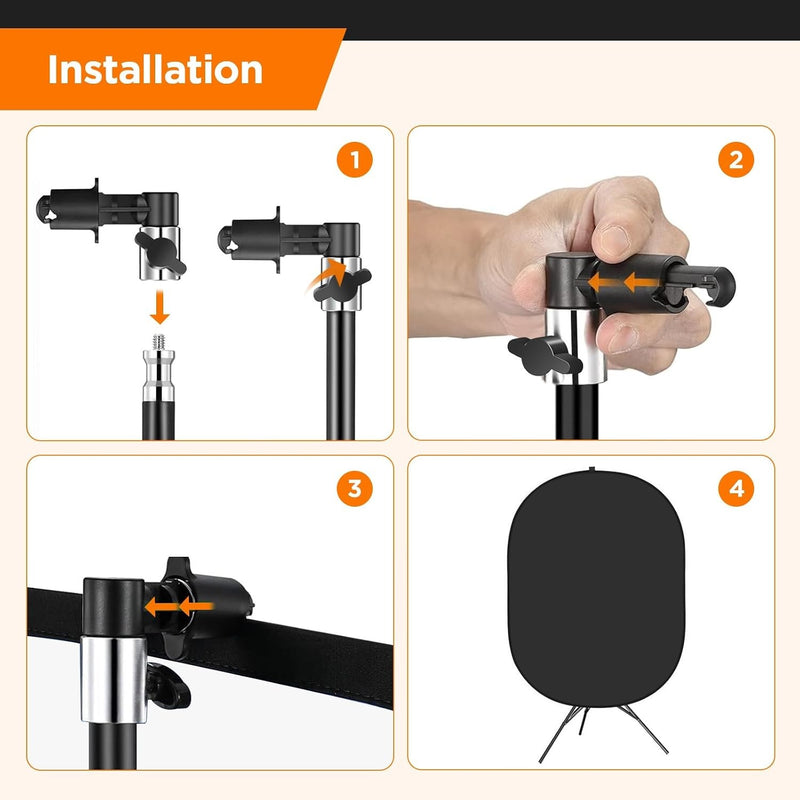 Installation

1

2

3

4