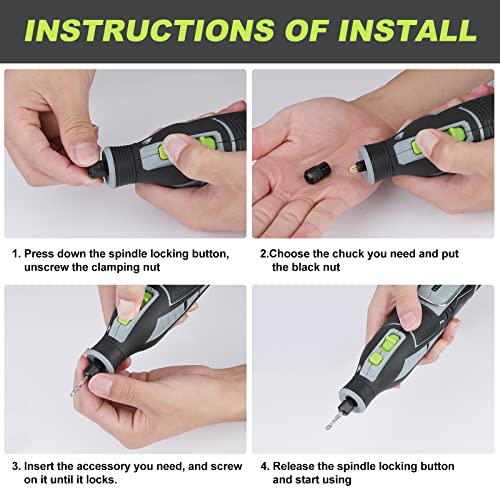 INSTRUCTIONS OF INSTALL

1. Press down the spindle locking button, unscrew the clamping nut

2.Choose the chuck you need and put the black nut

3. Insert the accessory you need, and screw on it until it locks.

4. Release the spindle locking button and start using