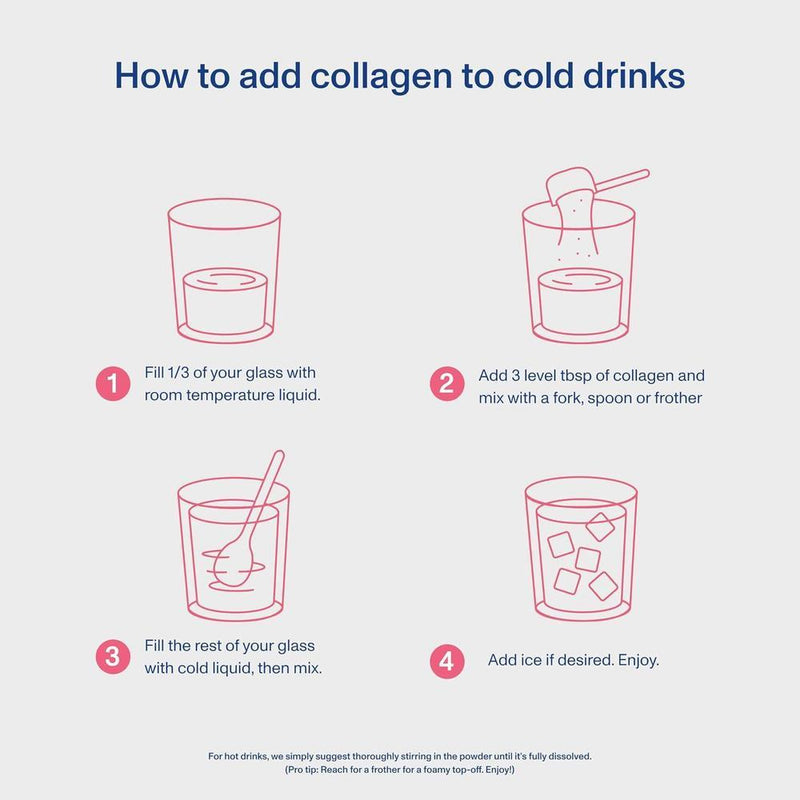 How to add collagen to cold drinks

1 Fill 1/3 of your glass with room temperature liquid.

2 Add 3 level tbsp of collagen and mix with a fork, spoon or frother

3 Fill the rest of your glass with cold liquid, then mix.

4 Add ice if desired. Enjoy.

For hot drinks, we simply suggest thoroughly stirring in the powder until it's fully dissolved. (Pro tip: Reach for a frother for a foamy top-off. Enjoy!)