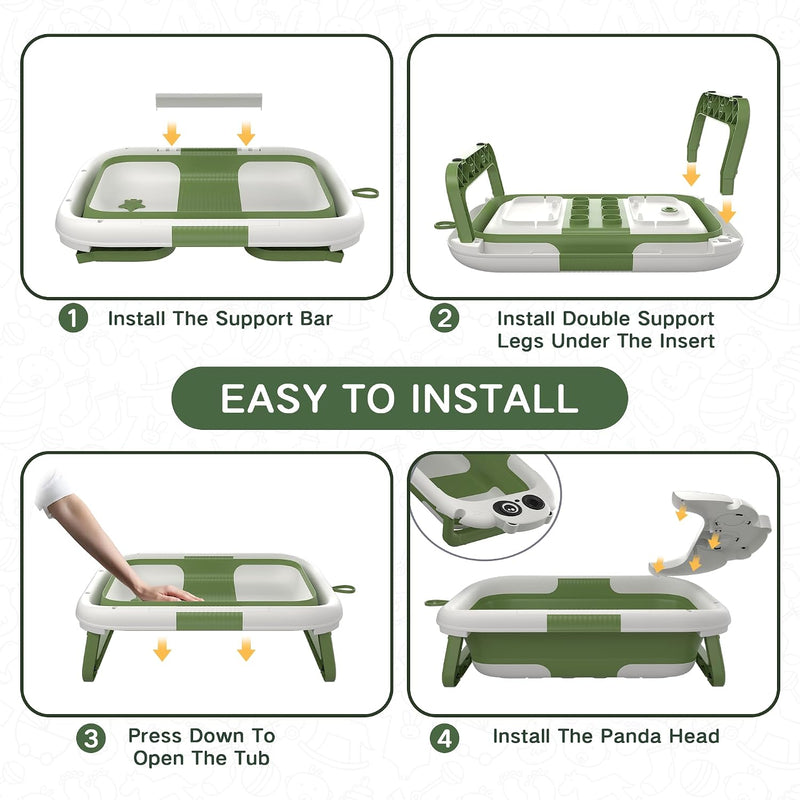 1 Install The Support Bar

2 Install Double Support Legs Under The Insert

EASY TO INSTALL

3 Press Down To Open The Tub

4 Install The Panda Head