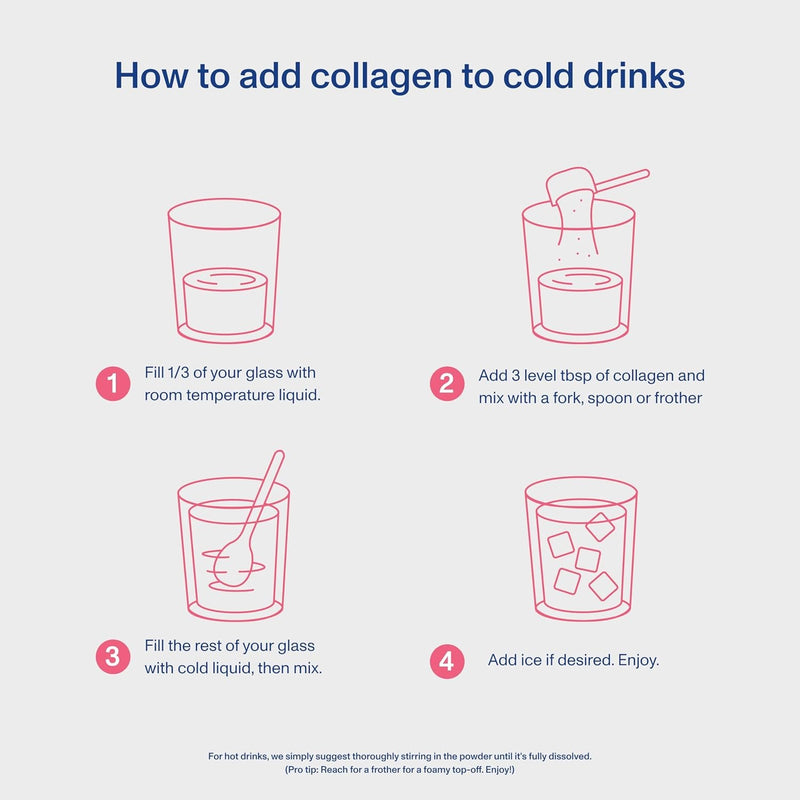 How to add collagen to cold drinks

1 Fill 1/3 of your glass with room temperature liquid.

2 Add 3 level tbsp of collagen and mix with a fork, spoon or frother

3 Fill the rest of your glass with cold liquid, then mix.

4 Add ice if desired. Enjoy.

For hot drinks, we simply suggest thoroughly stirring in the powder until it's fully dissolved. (Pro tip: Reach for a frother for a foamy top-off. Enjoy!)